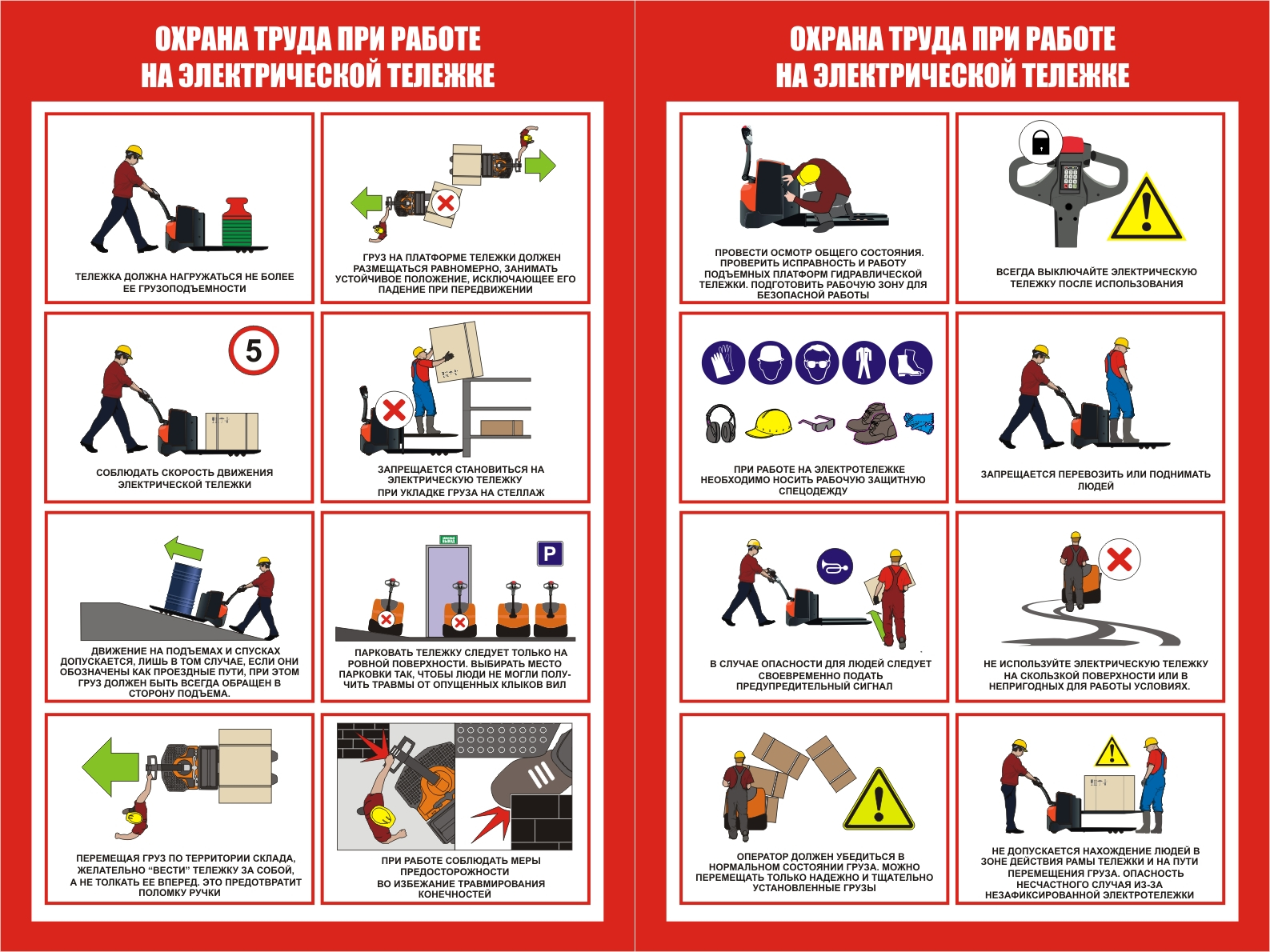 ОХРАНА ТРУДА ПРИ РАБОТЕ НА ЭЛЕКТРИЧЕСКОЙ ТЕЛЕЖКЕ

ТЕЛЕЖКА ДОЛЖНА НАГРУЖАТЬСЯ НЕ БОЛЕЕ ЕЕ ГРУЗОПОДЪЕМНОСТИ

ГРУЗ НА ПЛАТФОРМЕ ТЕЛЕЖКИ ДОЛЖЕН РАЗМЕЩАТЬСЯ РАВНОМЕРНО, ЗАНИМАТЬ УСТОЙЧИВОЕ ПОЛОЖЕНИЕ, ИСКЛЮЧАЮЩЕЕ ЕГО ПАДЕНИЕ ПРИ ПЕРЕДВИЖЕНИИ

5

СОБЛЮДАТЬ СКОРОСТЬ ДВИЖЕНИЯ ЭЛЕКТРИЧЕСКОЙ ТЕЛЕЖКИ

ЗАПРЕЩАЕТСЯ СТАНОВИТЬСЯ НА ЭЛЕКТРИЧЕСКУЮ ТЕЛЕЖКУ ПРИ УКЛАДКЕ ГРУЗА НА СТЕЛЛАЖ

ДВИЖЕНИЕ НА ПОДЪЕМАХ И СПУСКАХ ДОПУСКАЕТСЯ, ЛИШЬ В ТОМ СЛУЧАЕ, ЕСЛИ ОНИ ОБОЗНАЧЕНЫ КАК ПРОЕЗДНЫЕ ПУТИ, ПРИ ЭТОМ ГРУЗ ДОЛЖЕН БЫТЬ ВСЕГДА ОБРАЩЕН В СТОРОНУ ПОДЪЕМА.

P

ПАРКОВАТЬ ТЕЛЕЖКУ СЛЕДУЕТ ТОЛЬКО НА РОВНОЙ ПОВЕРХНОСТИ. ВЫБИРАТЬ МЕСТО ПАРКОВКИ ТАК, ЧТОБЫ ЛЮДИ НЕ МОГЛИ ПОЛУЧИТЬ ТРАВМЫ ОТ ОПУЩЕННЫХ КЛЫКОВ ВИЛ

ПЕРЕМЕЩАЯ ГРУЗ ПО ТЕРРИТОРИИ СКЛАДА, ЖЕЛАТЕЛЬНО "ВЕСТИ" ТЕЛЕЖКУ ЗА СОБОЙ, А НЕ ТОЛКАТЬ ЕЕ ВПЕРЕД. ЭТО ПРЕДОТВРАТИТ ПОЛОМКУ РУЧКИ

ПРИ РАБОТЕ СОБЛЮДАТЬ МЕРЫ ПРЕДОСТОРОЖНОСТИ ВО ИЗБЕЖАНИЕ ТРАВМИРОВАНИЯ КОНЕЧНОСТЕЙ

ОХРАНА ТРУДА ПРИ РАБОТЕ НА ЭЛЕКТРИЧЕСКОЙ ТЕЛЕЖКЕ

ПРОВЕСТИ ОСМОТР ОБЩЕГО СОСТОЯНИЯ. ПРОВЕРИТЬ ИСПРАВНОСТЬ И РАБОТУ ПОДЪЕМНЫХ ПЛАТФОРМ ГИДРАВЛИЧЕСКОЙ ТЕЛЕЖКИ. ПОДГОТОВИТЬ РАБОЧУЮ ЗОНУ ДЛЯ БЕЗОПАСНОЙ РАБОТЫ

ВСЕГДА ВЫКЛЮЧАЙТЕ ЭЛЕКТРИЧЕСКУЮ ТЕЛЕЖКУ ПОСЛЕ ИСПОЛЬЗОВАНИЯ

ПРИ РАБОТЕ НА ЭЛЕКТРОТЕЛЕЖКЕ НЕОБХОДИМО НОСИТЬ РАБОЧУЮ ЗАЩИТНУЮ СПЕЦОДЕЖДУ

ЗАПРЕЩАЕТСЯ ПЕРЕВОЗИТЬ ИЛИ ПОДНИМАТЬ ЛЮДЕЙ

В СЛУЧАЕ ОПАСНОСТИ ДЛЯ ЛЮДЕЙ СЛЕДУЕТ СВОЕВРЕМЕННО ПОДАТЬ ПРЕДУПРЕДИТЕЛЬНЫЙ СИГНАЛ

НЕ ИСПОЛЬЗУЙТЕ ЭЛЕКТРИЧЕСКУЮ ТЕЛЕЖКУ НА СКОЛЬЗКОЙ ПОВЕРХНОСТИ ИЛИ В НЕПРИГОДНЫХ ДЛЯ РАБОТЫ УСЛОВИЯХ.

ОПЕРАТОР ДОЛЖЕН УБЕДИТЬСЯ В НОРМАЛЬНОМ СОСТОЯНИИ ГРУЗА. МОЖНО ПЕРЕМЕЩАТЬ ТОЛЬКО НАДЕЖНО И ТЩАТЕЛЬНО УСТАНОВЛЕННЫЕ ГРУЗЫ

НЕ ДОПУСКАЕТСЯ НАХОЖДЕНИЕ ЛЮДЕЙ В ЗОНЕ ДЕЙСТВИЯ РАМЫ ТЕЛЕЖКИ И НА ПУТИ ПЕРЕМЕЩЕНИЯ ГРУЗА. ОПАСНОСТЬ НЕСЧАСТНОГО СЛУЧАЯ ИЗ-ЗА НЕЗАФИКСИРОВАННОЙ ЭЛЕКТРОТЕЛЕЖКИ